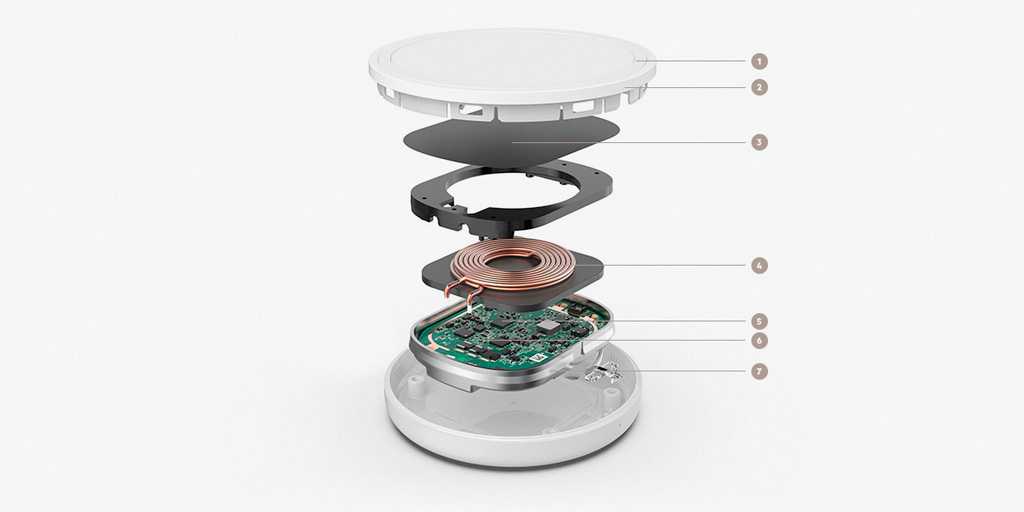 1
2
3
4
5
6
7