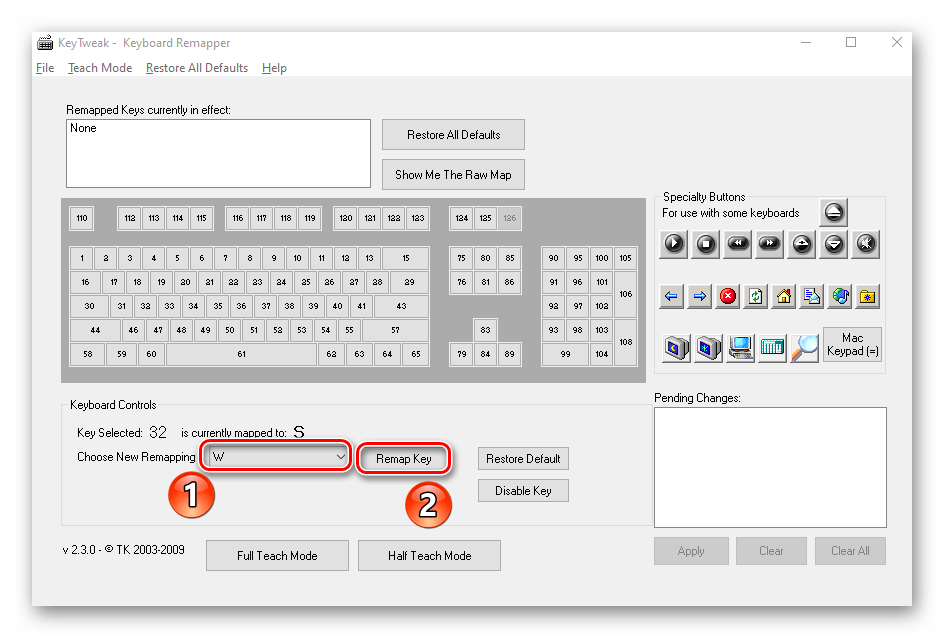 KeyTweak - Keyboard Remapper

File Teach Mode Restore All Defaults Help

Remapped Keys currently in effect:

None

Restore All Defaults

Show Me The Raw Map

110 112 113 114 115 116 117 118 119 120 121 122 123 124 125 126

1 2 3 4 5 6 7 8 9 10 11 12 13 15 75 80 85 90 95 100 105

16 17 18 19 20 21 22 23 24 25 26 27 28 29 76 81 86 91 96 101 106

30 31 32 33 34 35 36 37 38 39 40 41 43 92 97 102

44 46 47 48 49 50 51 52 53 54 55 57 83 93 98 103 108

58 59 60 61 62 63 64 65 79 84 89 99 104

Specialty Buttons
For use with some keyboards

Mac Keypad (=)

Keyboard Controls

Key Selected: 32 is currently mapped to: S

Choose New Remapping W

Remap Key

Restore Default

Disable Key

1

2

Pending Changes:

v 2.3.0 - © TK 2003-2009

Full Teach Mode

Half Teach Mode

Apply Clear Clear All